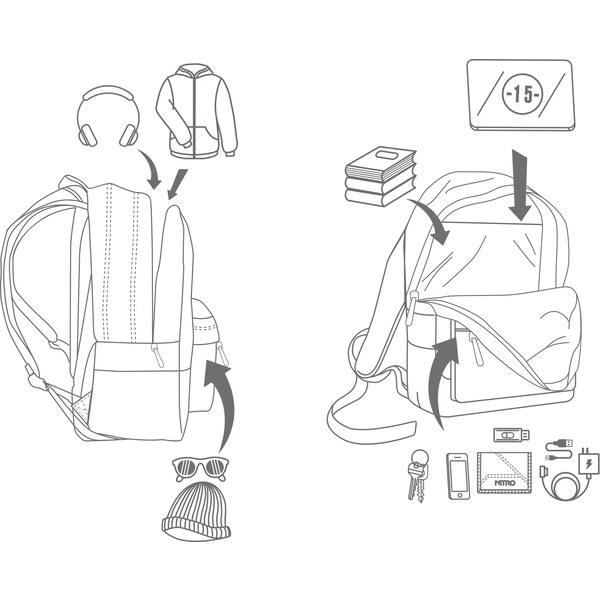 -15-

NITRO