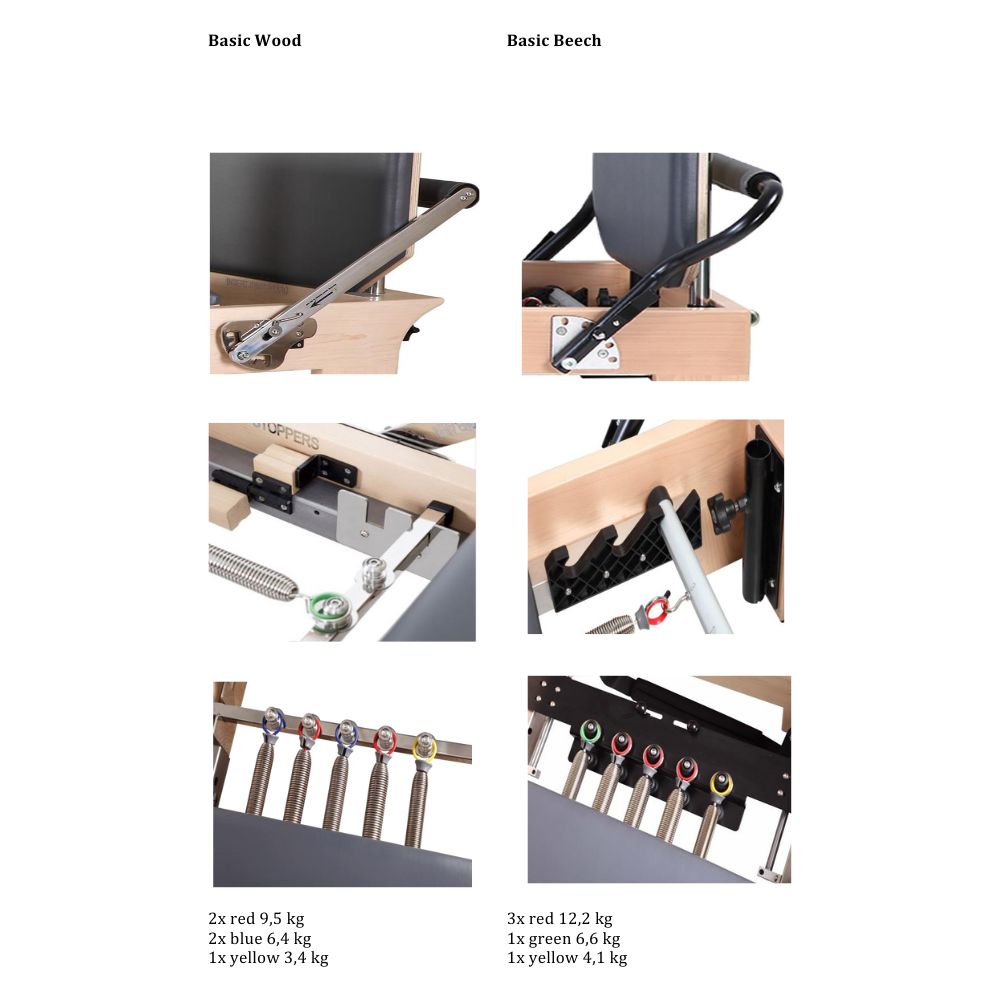 Basic Wood

STOPPERS

2x red 9,5 kg
2x blue 6,4 kg
1x yellow 3,4 kg

Basic Beech

3x red 12,2 kg
1x green 6,6 kg
1x yellow 4,1 kg